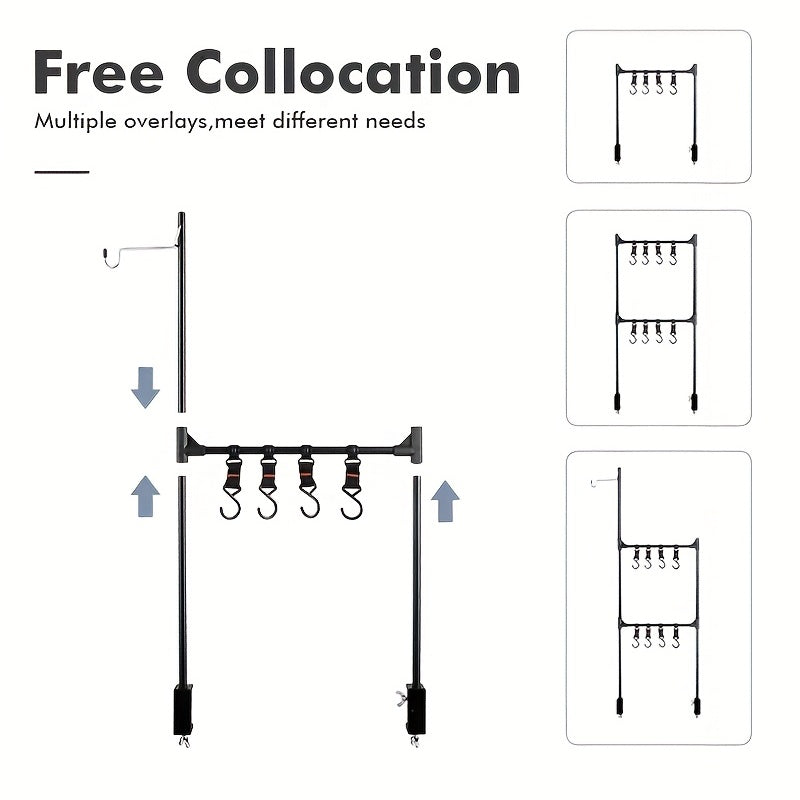 Free Collocation
Multiple overlays,meet different needs