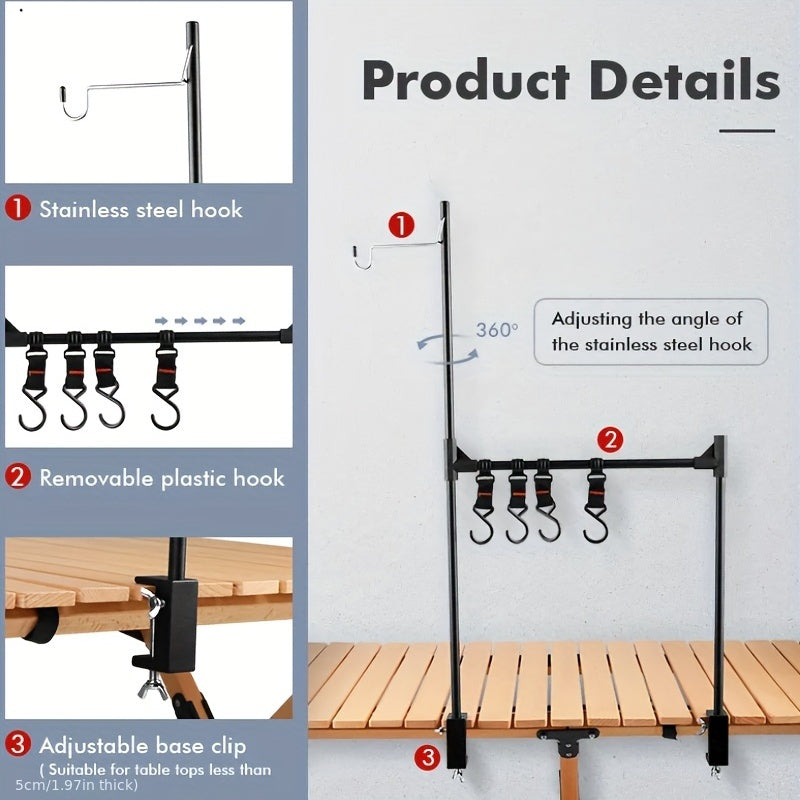 1 Stainless steel hook

2 Removable plastic hook

3 Adjustable base clip
( Suitable for table tops less than 5cm/1.97in thick)

Product Details

1

360°

Adjusting the angle of the stainless steel hook

2

3