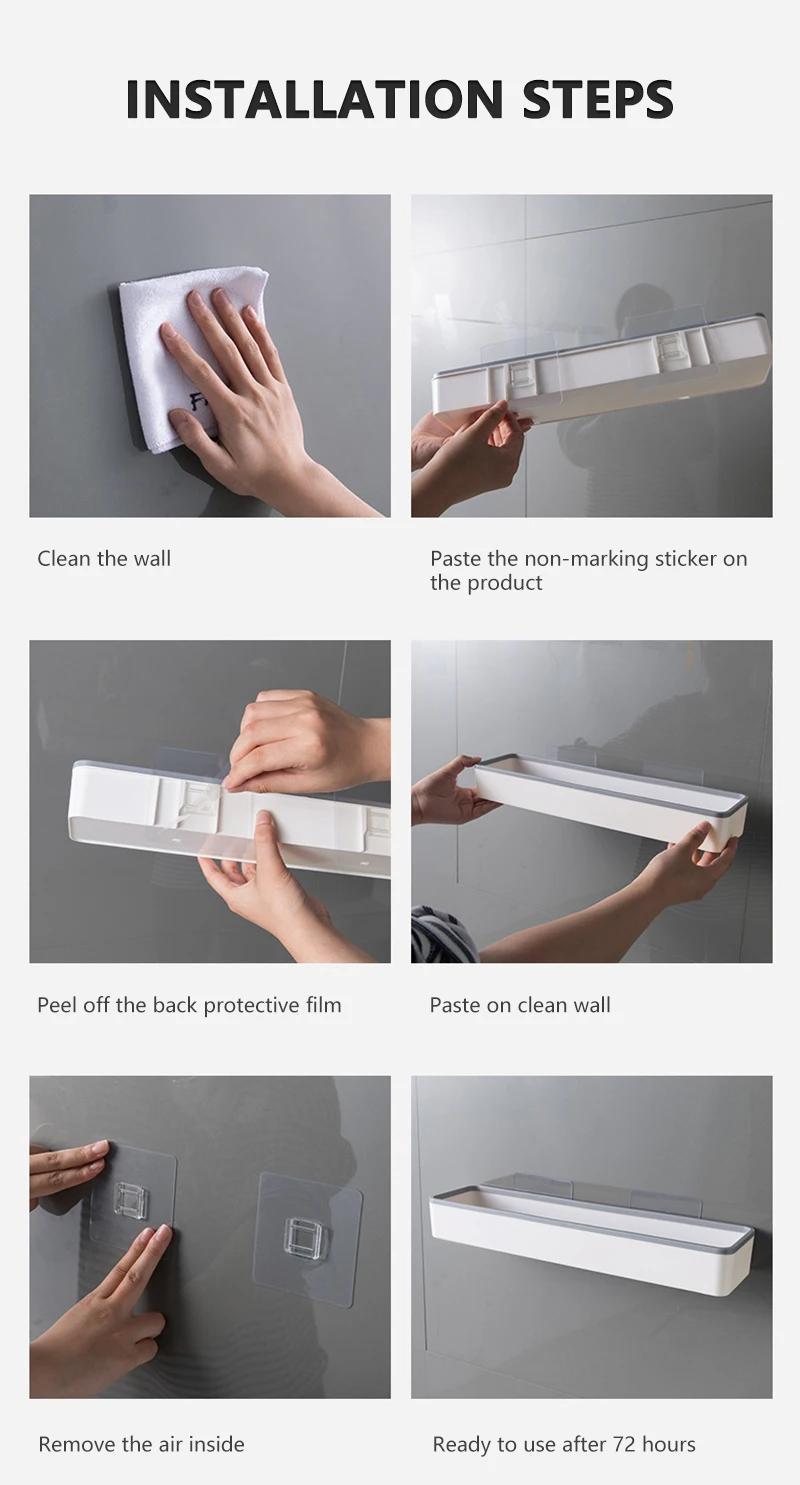 INSTALLATION STEPS

Clean the wall

Paste the non-marking sticker on the product

Peel off the back protective film

Paste on clean wall

Remove the air inside

Ready to use after 72 hours