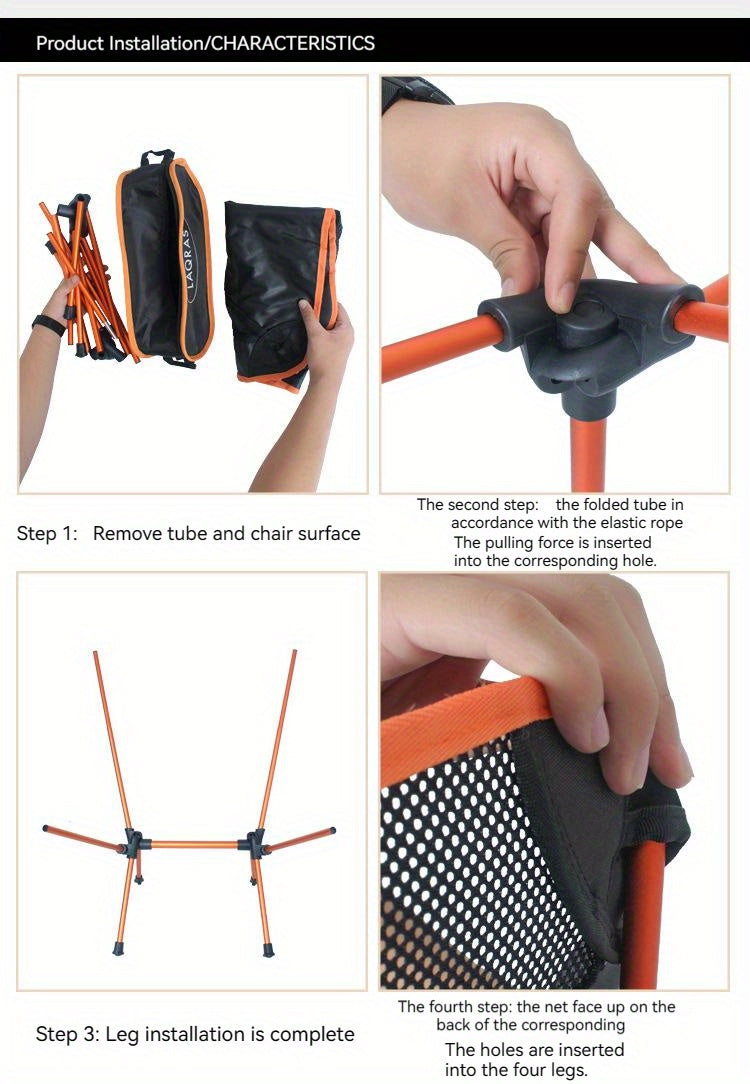 Product Installation/CHARACTERISTICS

LAQRAS

Step 1: Remove tube and chair surface

The second step: the folded tube in accordance with the elastic rope
The pulling force is inserted into the corresponding hole.

Step 3: Leg installation is complete

The fourth step: the net face up on the back of the corresponding
The holes are inserted into the four legs.