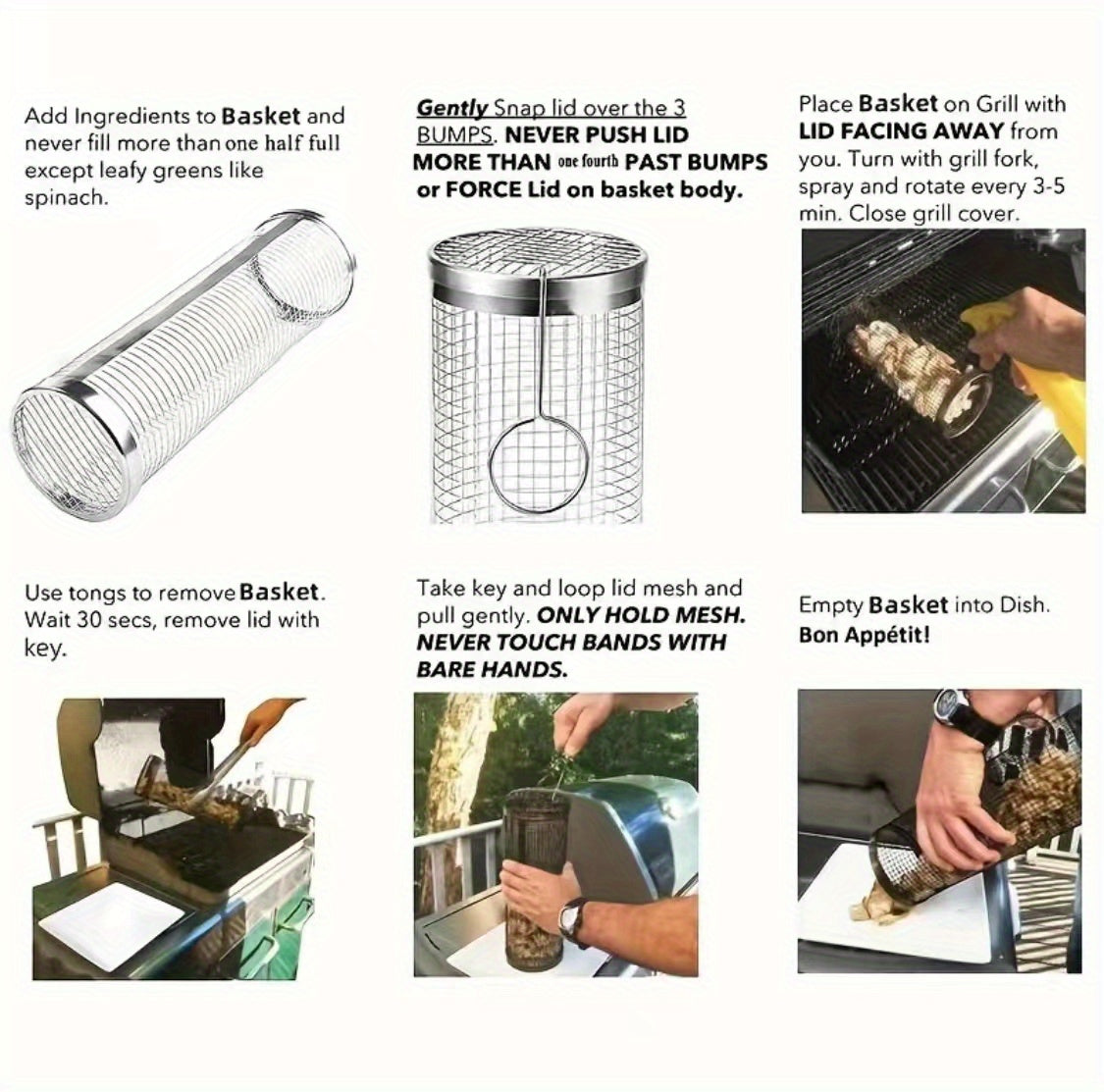 Add Ingredients to Basket and never fill more than one half full except leafy greens like spinach.

Gently Snap lid over the 3 BUMPS. NEVER PUSH LID MORE THAN one fourth PAST BUMPS or FORCE Lid on basket body.

Place Basket on Grill with LID FACING AWAY from you. Turn with grill fork, spray and rotate every 3-5 min. Close grill cover.

Use tongs to remove Basket. Wait 30 secs, remove lid with key.

Take key and loop lid mesh and pull gently. ONLY HOLD MESH. NEVER TOUCH BANDS WITH BARE HANDS.

Empty Basket into Dish. Bon Appétit!