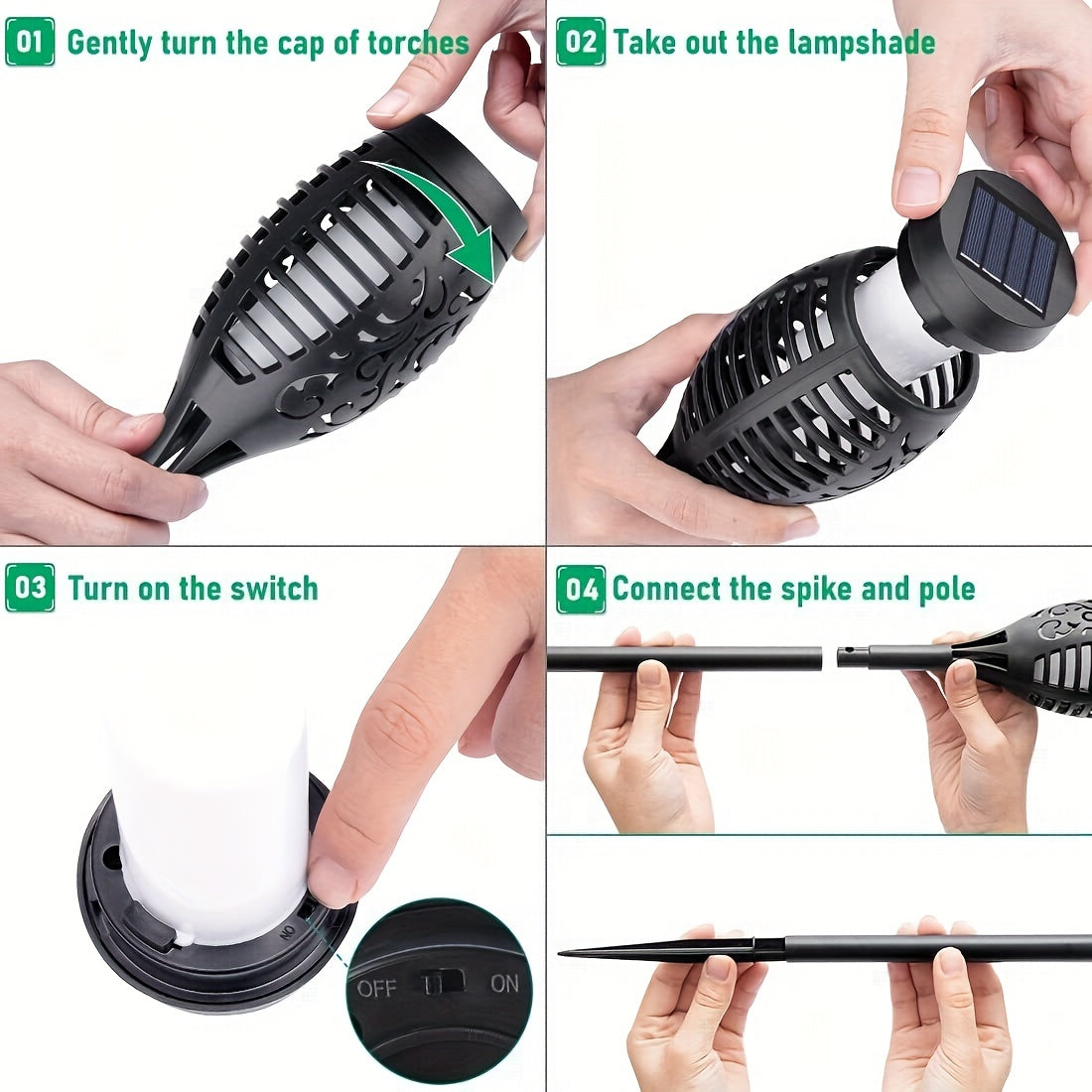 01 Gently turn the cap of torches

02 Take out the lampshade

03 Turn on the switch

ON

OFF ON

04 Connect the spike and pole