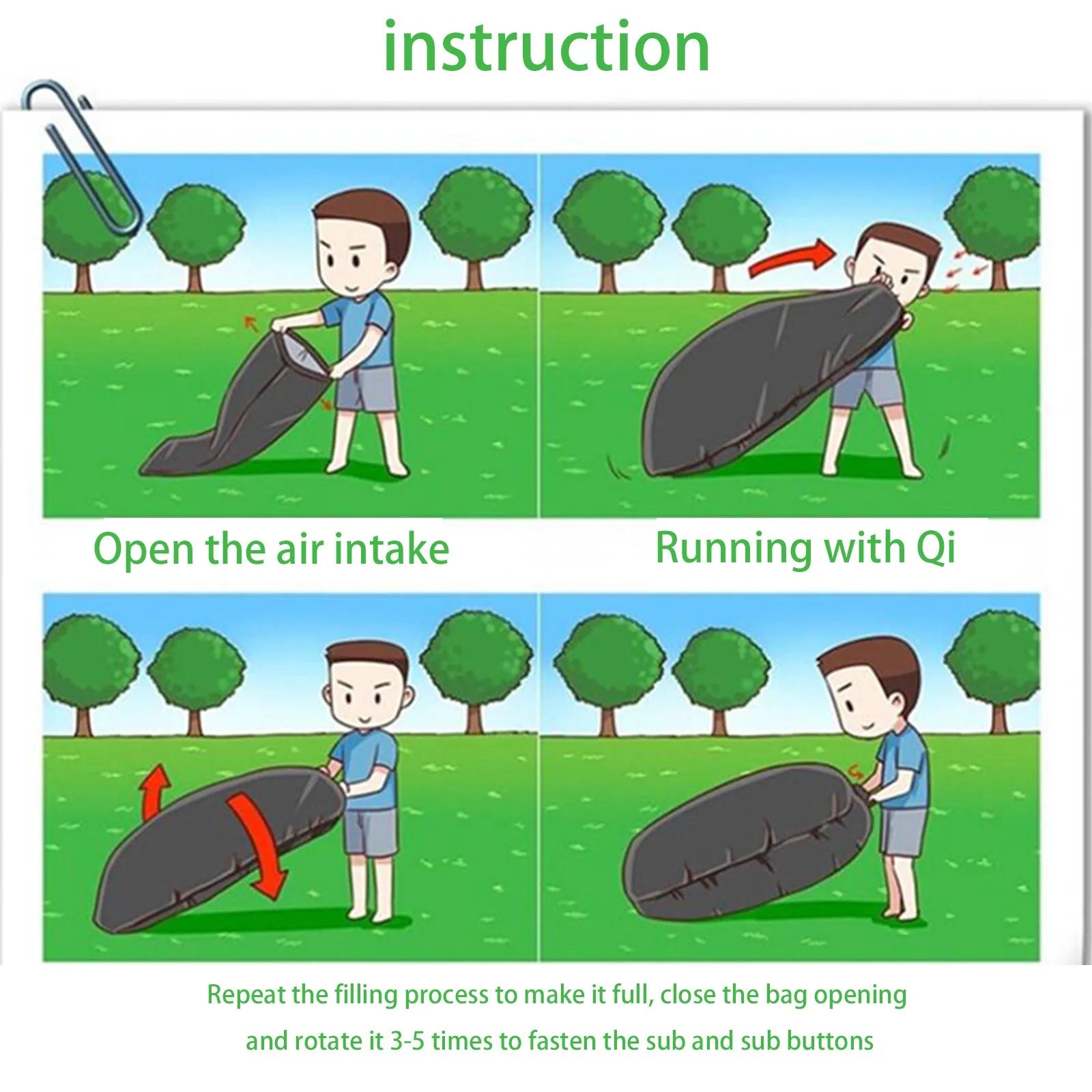 instruction

Open the air intake

Running with Qi

Repeat the filling process to make it full, close the bag opening and rotate it 3-5 times to fasten the sub and sub buttons