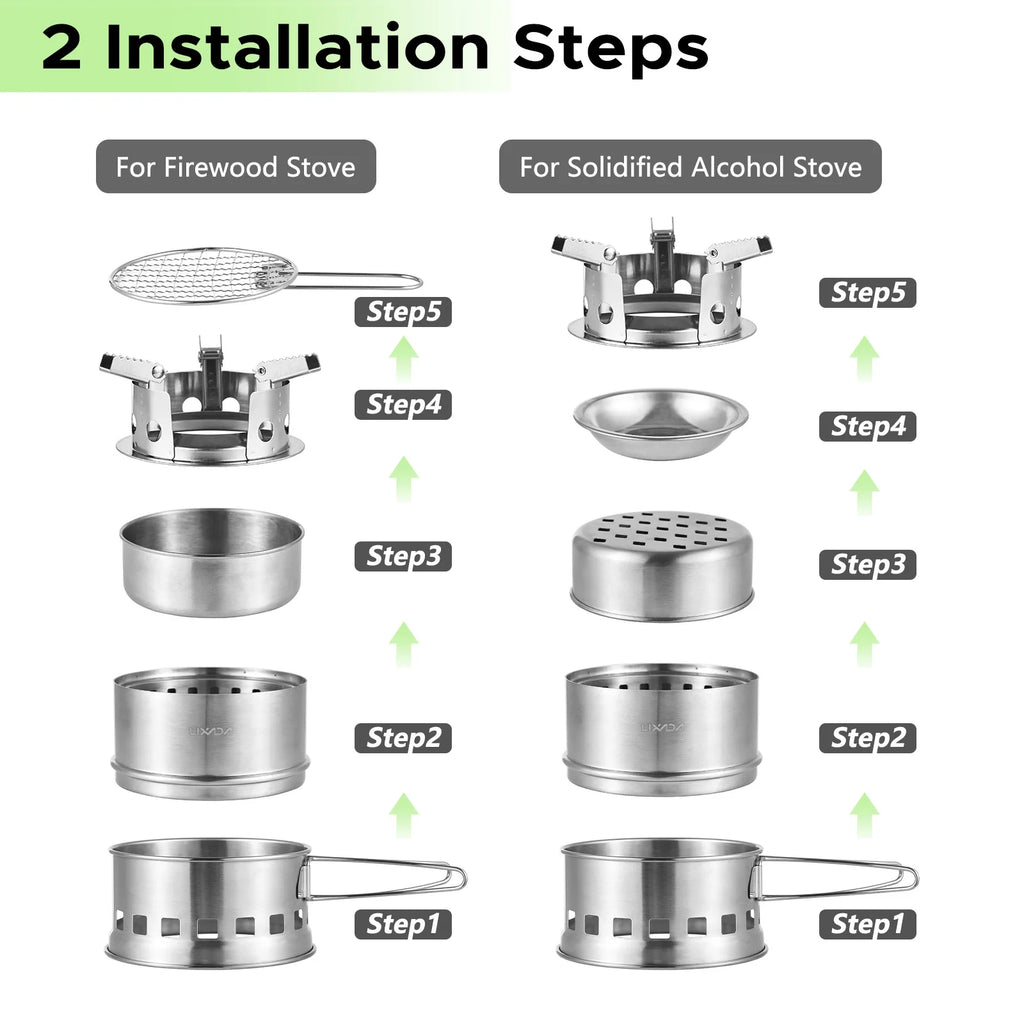 2 Installation Steps

For Firewood Stove

Step5

Step4

Step3

LIXADA

Step2

Step1

For Solidified Alcohol Stove

Step5

Step4

Step3

LIXADA

Step2

Step1