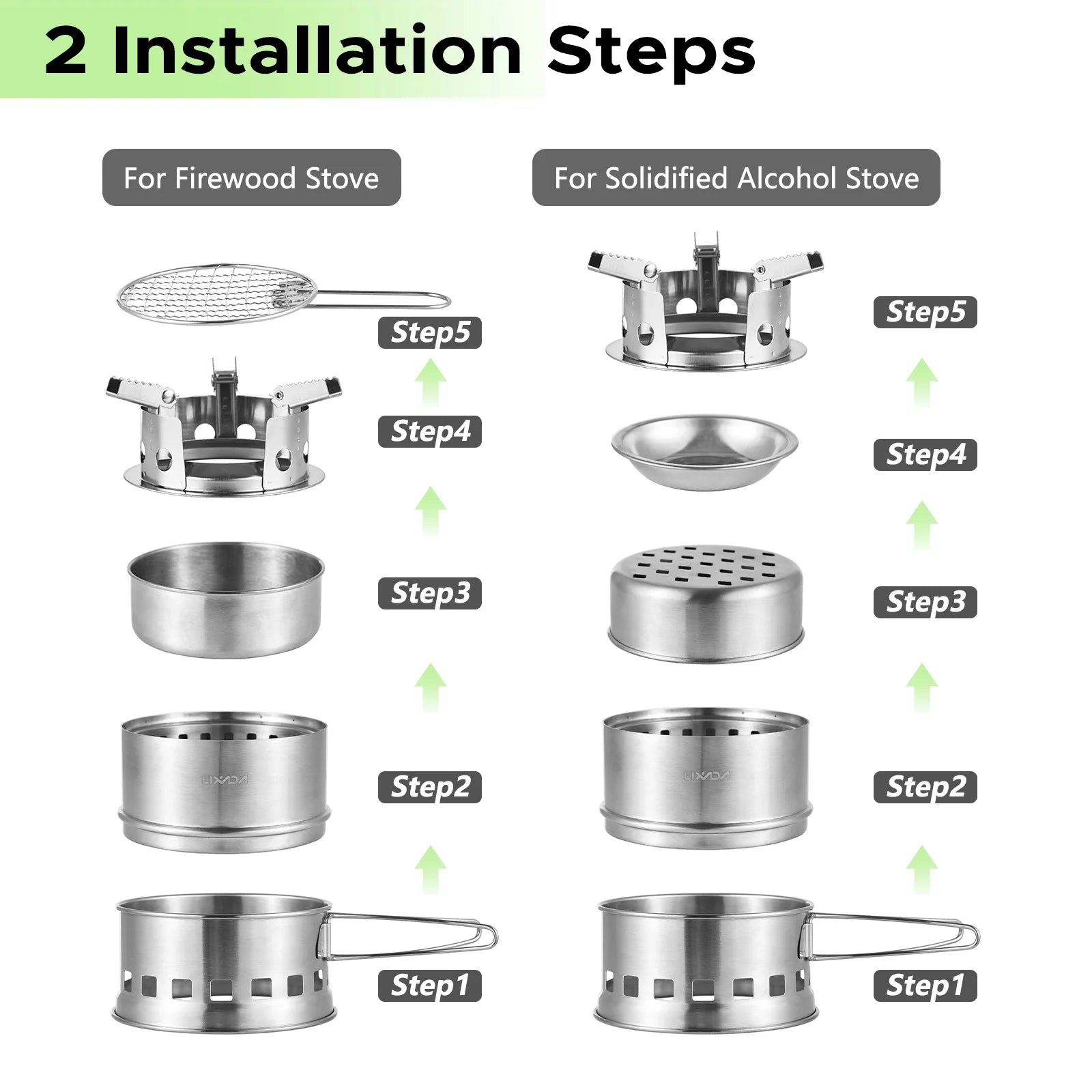 2 Installation Steps

For Firewood Stove

Step5

Step4

Step3

LIXADA

Step2

Step1

For Solidified Alcohol Stove

Step5

Step4

Step3

LIXADA

Step2

Step1