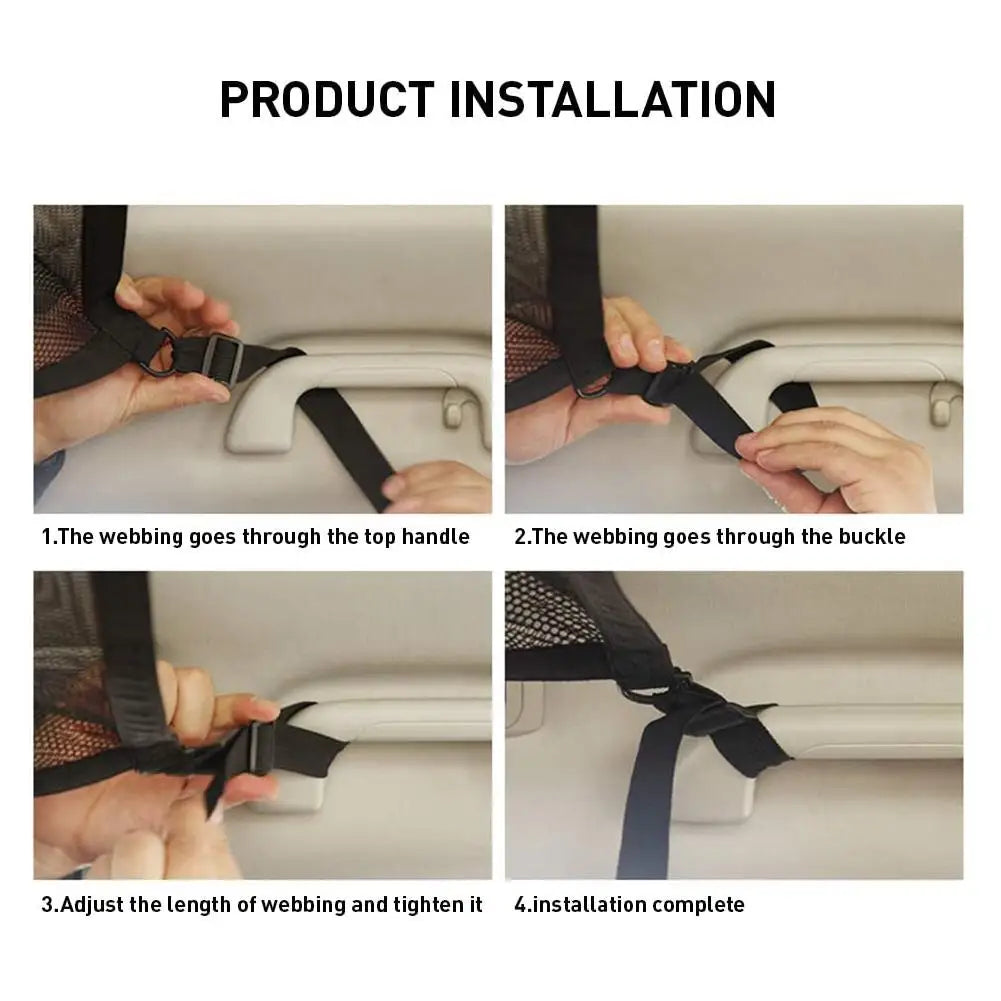 PRODUCT INSTALLATION

1.The webbing goes through the top handle

2.The webbing goes through the buckle

3.Adjust the length of webbing and tighten it

4.installation complete