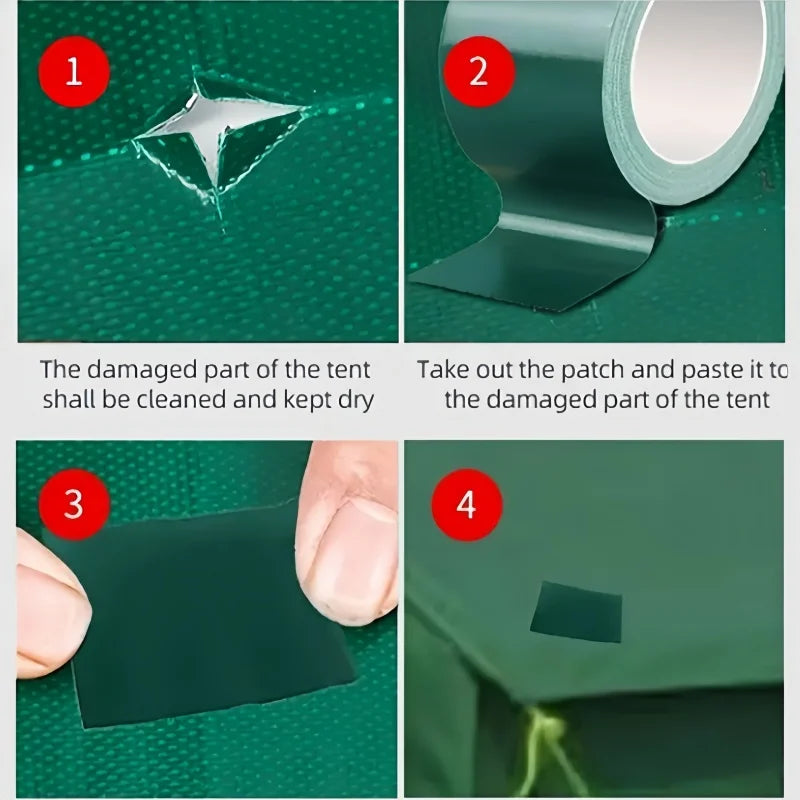 1

The damaged part of the tent shall be cleaned and kept dry

2

Take out the patch and paste it to the damaged part of the tent

3

4