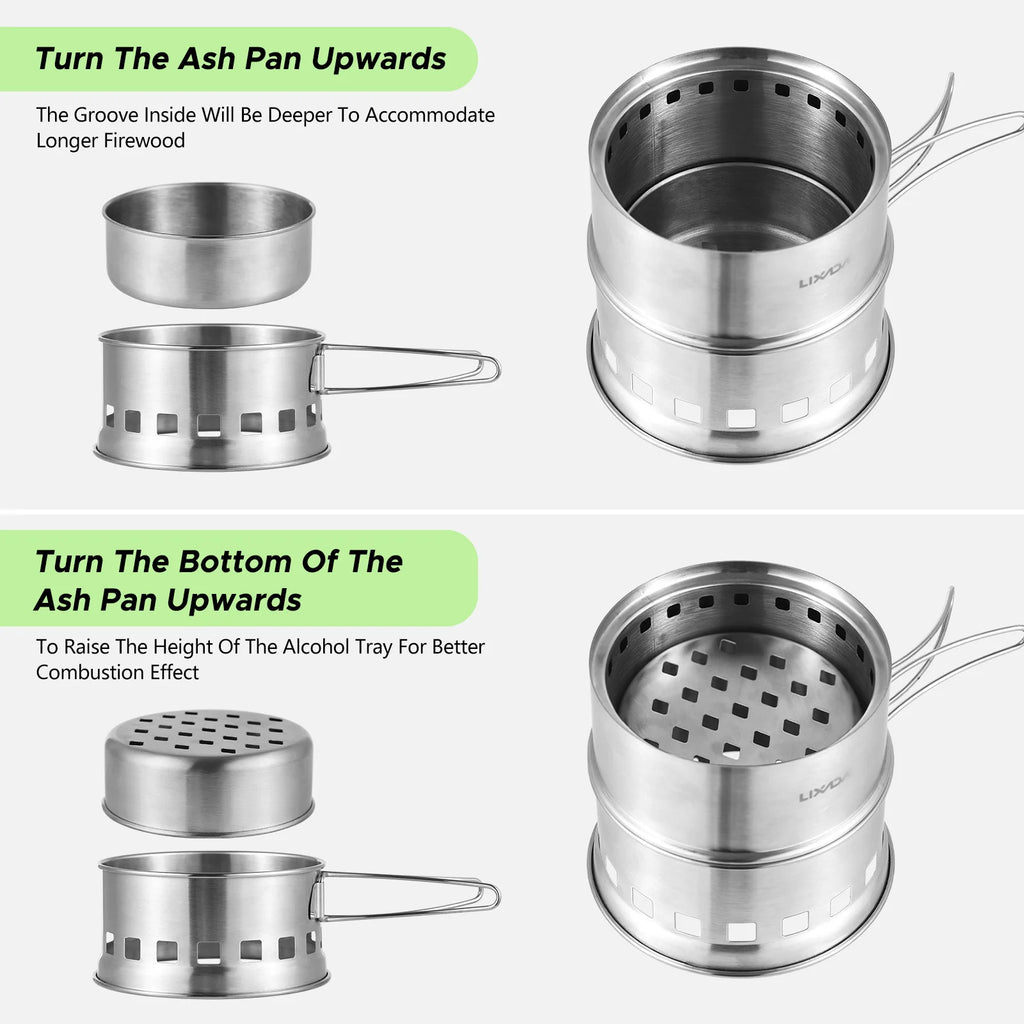 Turn The Ash Pan Upwards

The Groove Inside Will Be Deeper To Accommodate Longer Firewood

LIXADA

Turn The Bottom Of The Ash Pan Upwards

To Raise The Height Of The Alcohol Tray For Better Combustion Effect

LIXADA