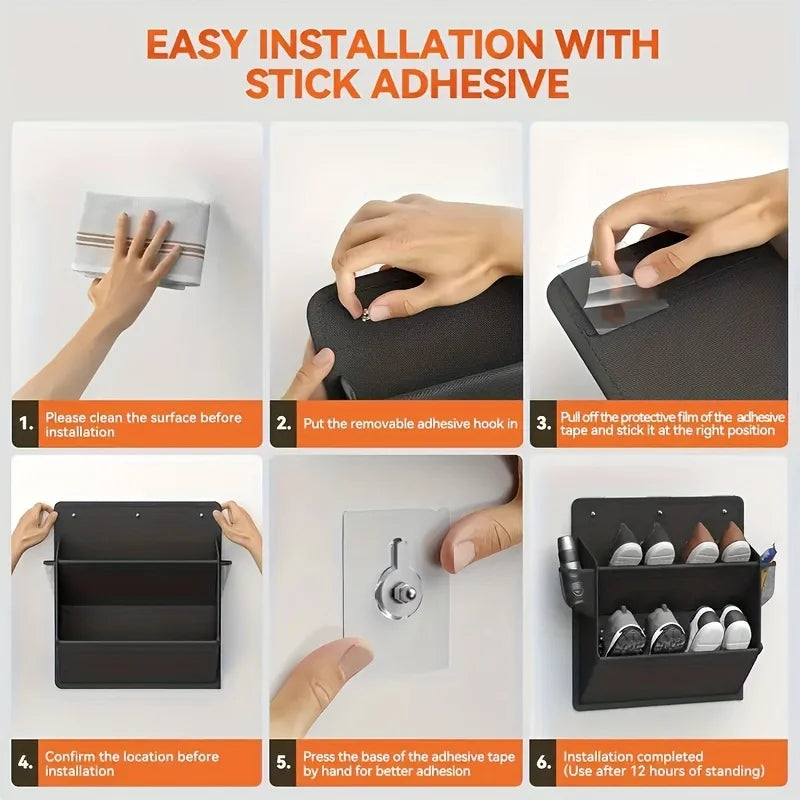 EASY INSTALLATION WITH STICK ADHESIVE

1. Please clean the surface before installation

2. Put the removable adhesive hook in

3. Pull off the protective film of the adhesive tape and stick it at the right position

4. Confirm the location before installation

5. Press the base of the adhesive tape by hand for better adhesion

6. Installation completed (Use after 12 hours of standing)