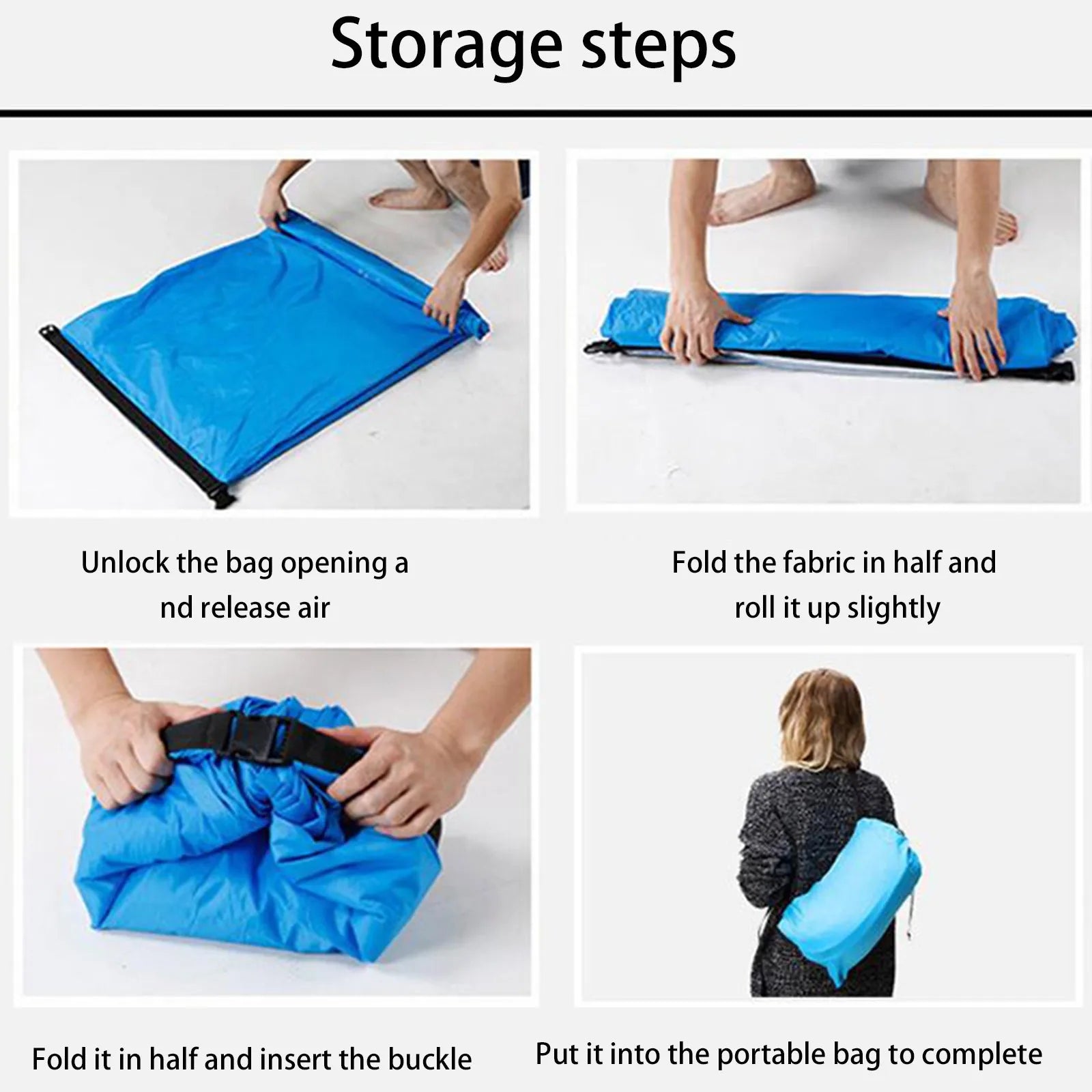 Storage steps

Unlock the bag opening a nd release air

Fold the fabric in half and roll it up slightly

Fold it in half and insert the buckle

Put it into the portable bag to complete