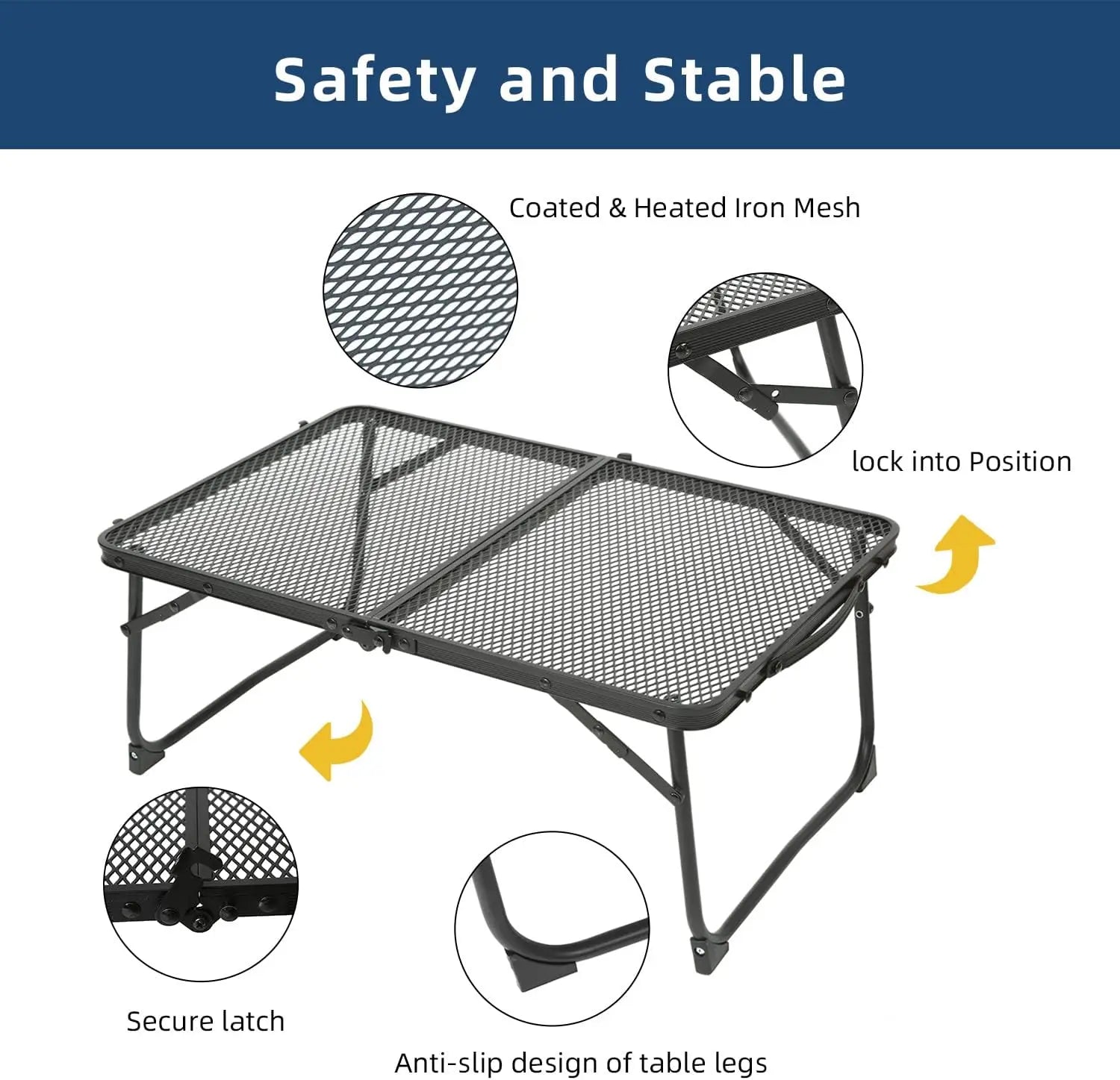 Safety and Stable

Coated & Heated Iron Mesh

lock into Position

Secure latch

Anti-slip design of table legs