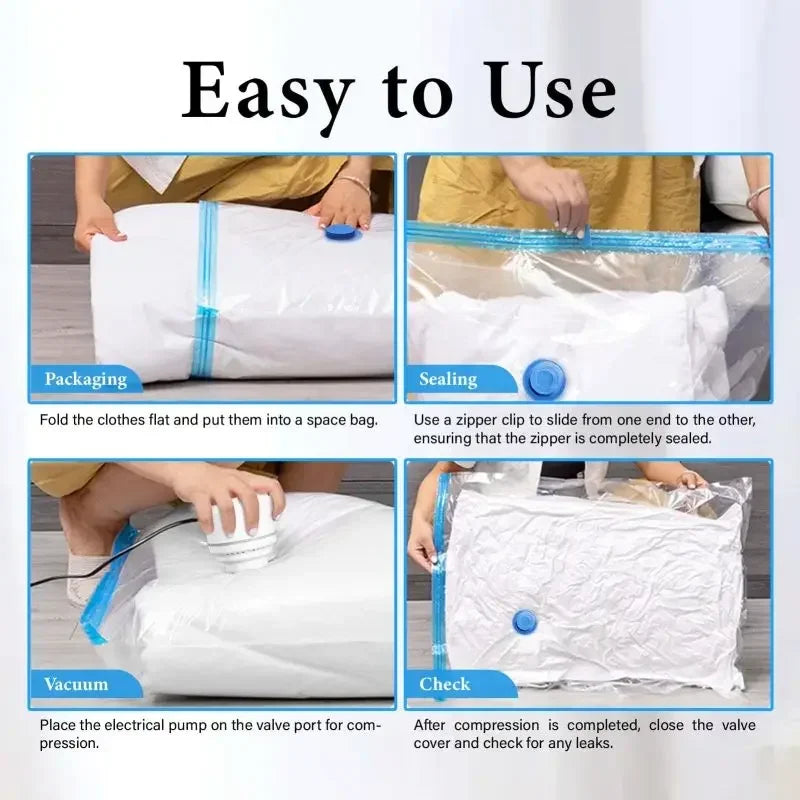 Easy to Use

Packaging

Fold the clothes flat and put them into a space bag.

Sealing

Use a zipper clip to slide from one end to the other, ensuring that the zipper is completely sealed.

Vacuum

Place the electrical pump on the valve port for compression.

Check

After compression is completed, close the valve cover and check for any leaks.