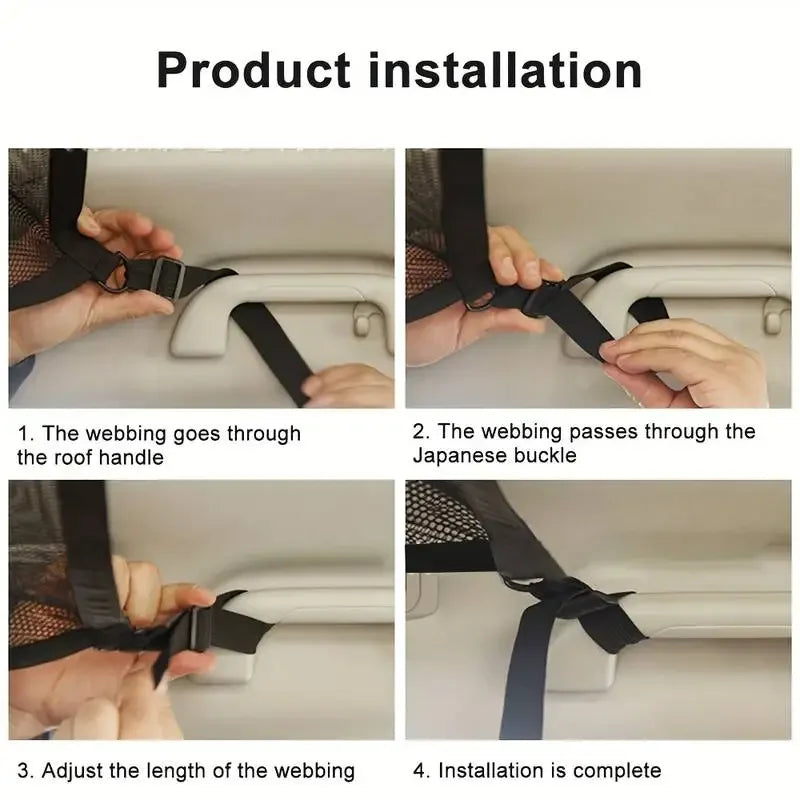 Product installation

1. The webbing goes through the roof handle

2. The webbing passes through the Japanese buckle

3. Adjust the length of the webbing

4. Installation is complete