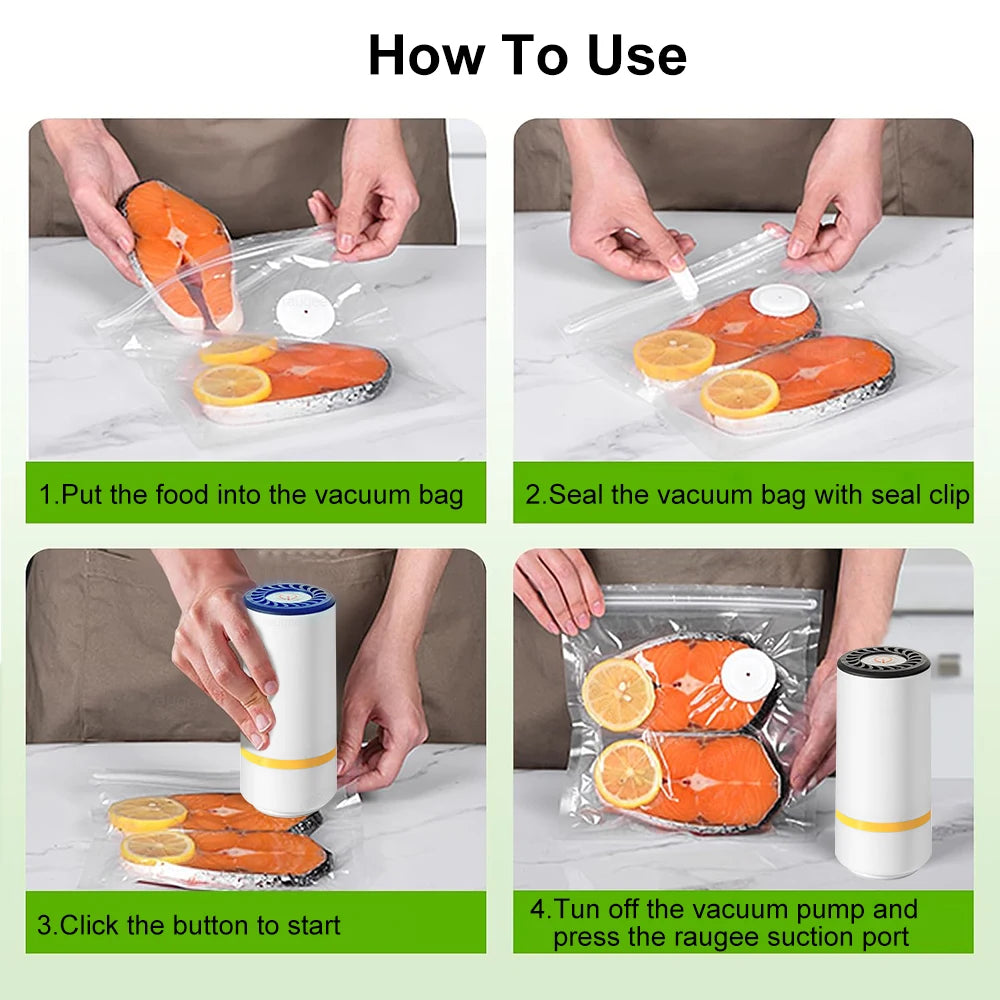 How To Use

1.Put the food into the vacuum bag

2.Seal the vacuum bag with seal clip

3.Click the button to start

4.Tun off the vacuum pump and press the raugee suction port