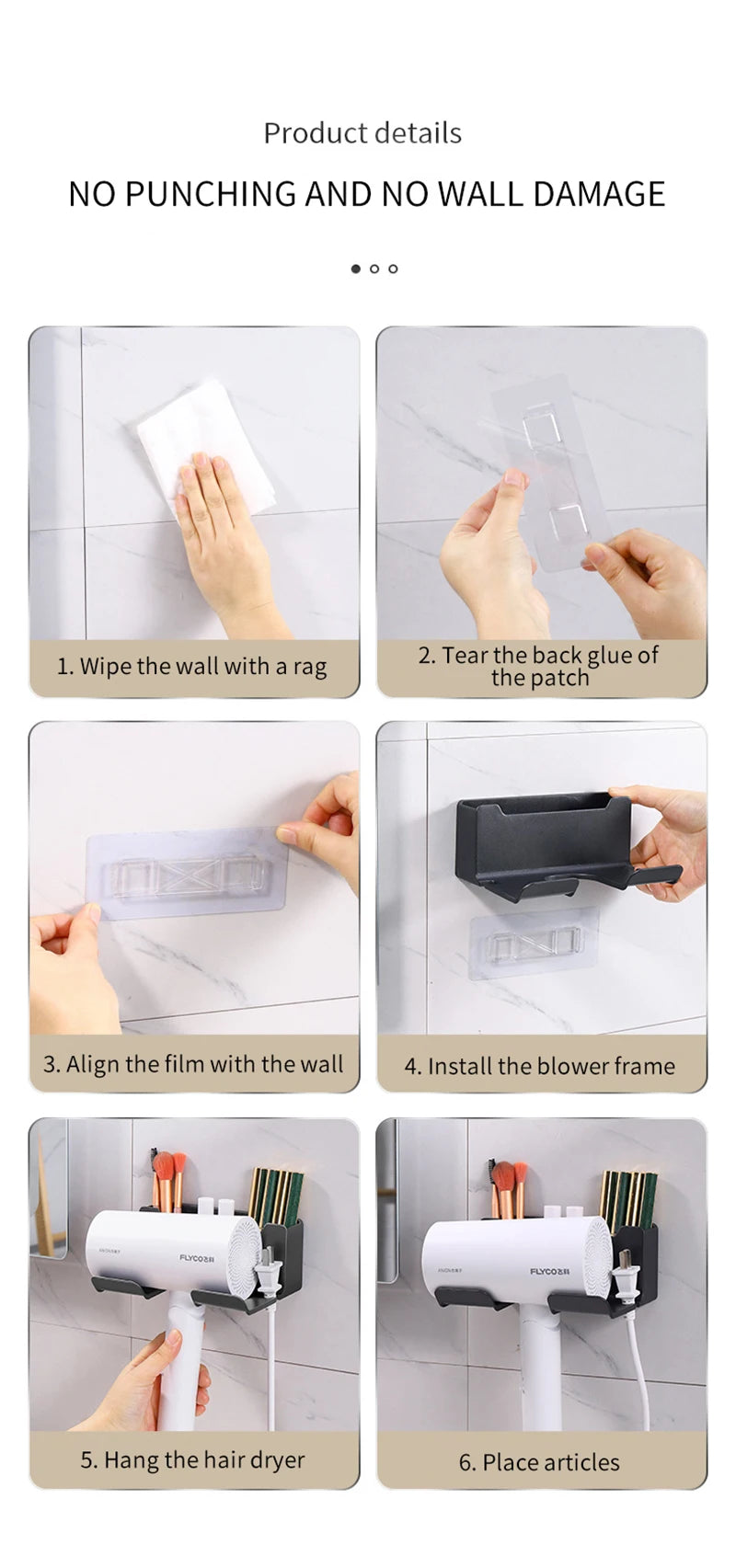 Product details

NO PUNCHING AND NO WALL DAMAGE

1. Wipe the wall with a rag

2. Tear the back glue of the patch

3. Align the film with the wall

4. Install the blower frame

FLYCO飞科

5. Hang the hair dryer

FLYCO飞科

6. Place articles