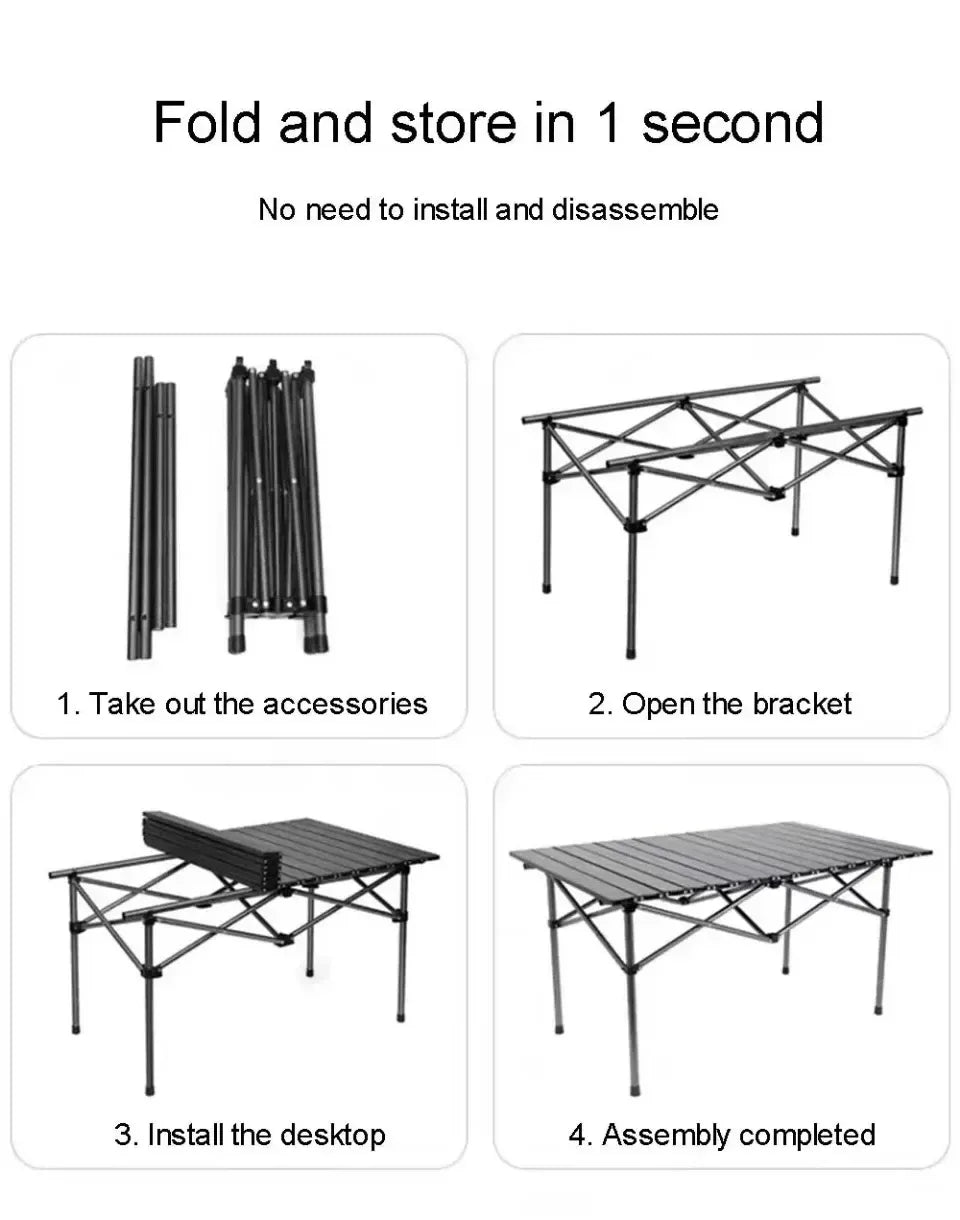 Fold and store in 1 second

No need to install and disassemble

1. Take out the accessories

2. Open the bracket

3. Install the desktop

4. Assembly completed