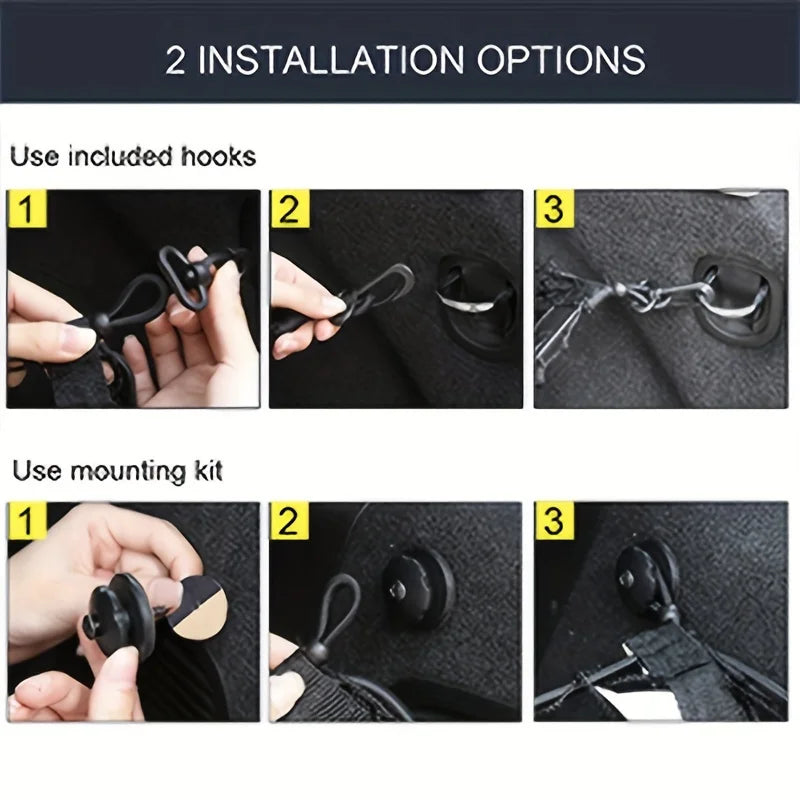 2 INSTALLATION OPTIONS

Use included hooks

1

2

3

Use mounting kit

1

2

3