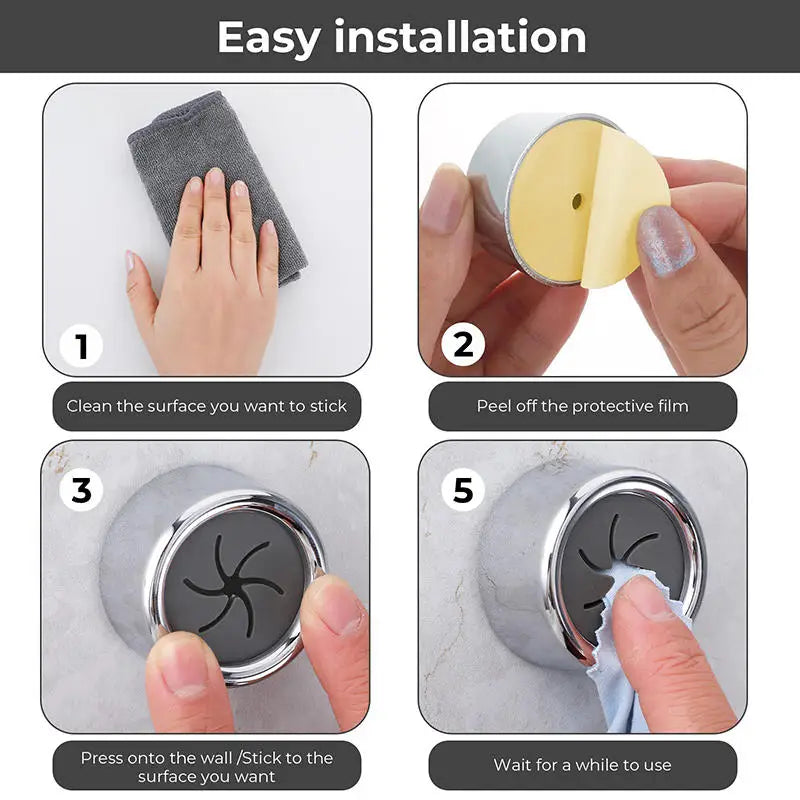 Easy installation

1

Clean the surface you want to stick

2

Peel off the protective film

3

Press onto the wall /Stick to the surface you want

5

Wait for a while to use