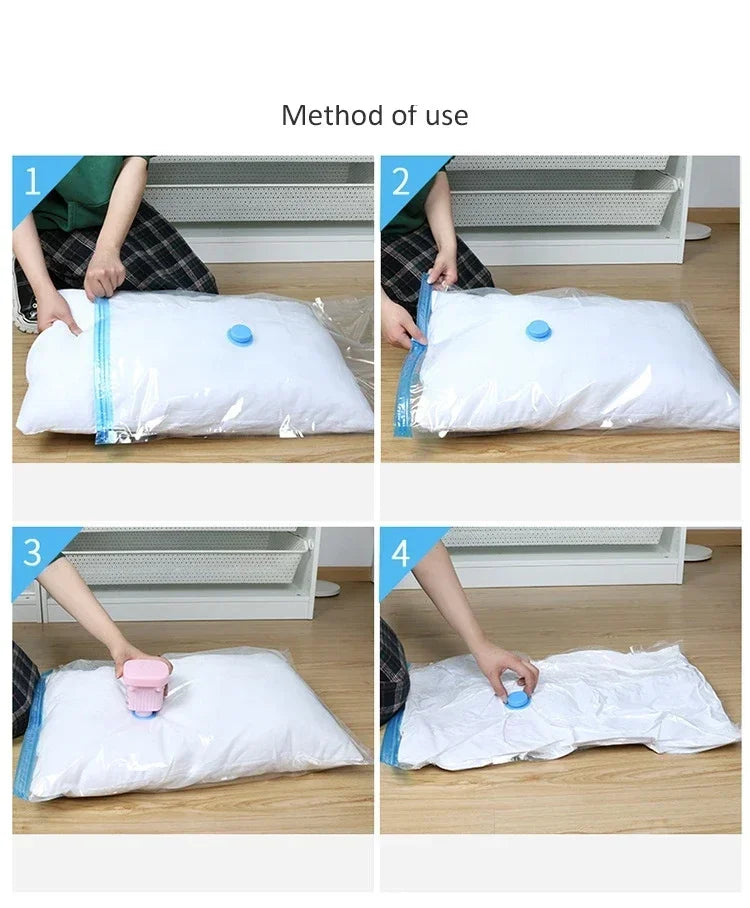 Method of use

1

2

3

4