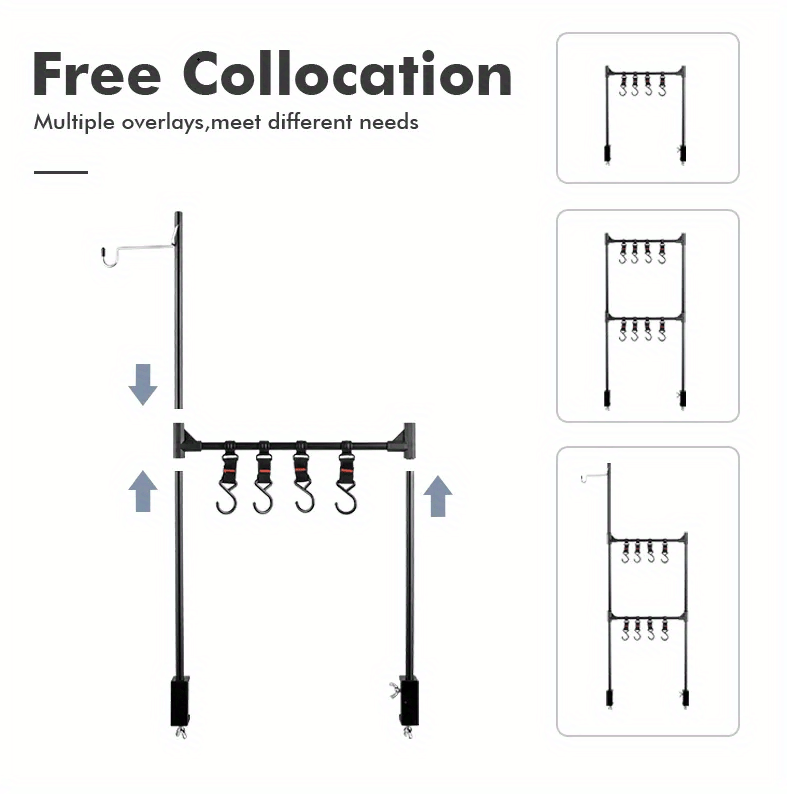 Free Collocation

Multiple overlays,meet different needs